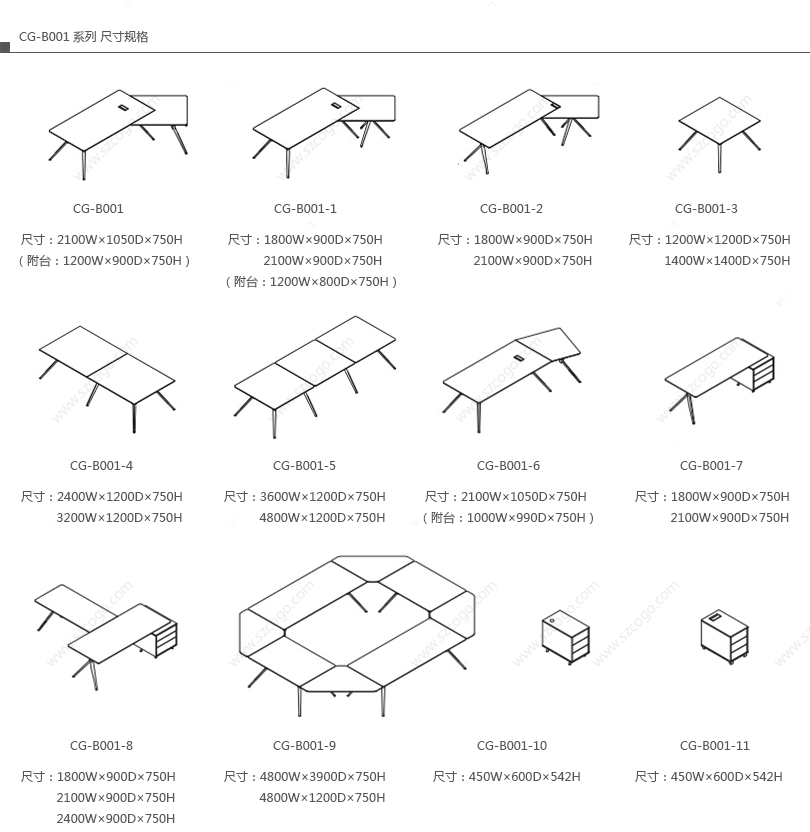 CG-B001 系列 尺寸规格

CG-B001

尺寸：2100W×1050D×750H
（附台：1200W×900D×750H）

CG-B001-1

尺寸：1800W×900D×750H
2100W×900D×750H
（附台：1200W×800D×750H）

CG-B001-2

尺寸：1800W×900D×750H
2100W×900D×750H

CG-B001-3

尺寸：1200W×1200D×750H
1400W×1400D×750H

CG-B001-4

尺寸：2400W×1200D×750H
3200W×1200D×750H

CG-B001-5

尺寸：3600W×1200D×750H
4800W×1200D×750H

CG-B001-6

尺寸：2100W×1050D×750H
（附台：1000W×990D×750H）

CG-B001-7

尺寸：1800W×900D×750H
2100W×900D×750H

CG-B001-8

尺寸：1800W×900D×750H
2100W×900D×750H
2400W×900D×750H

CG-B001-9

尺寸：4800W×3900D×750H
4800W×1200D×750H

CG-B001-10

尺寸：450W×600D×542H

CG-B001-11

尺寸：450W×600D×542H

www.szcogo.com