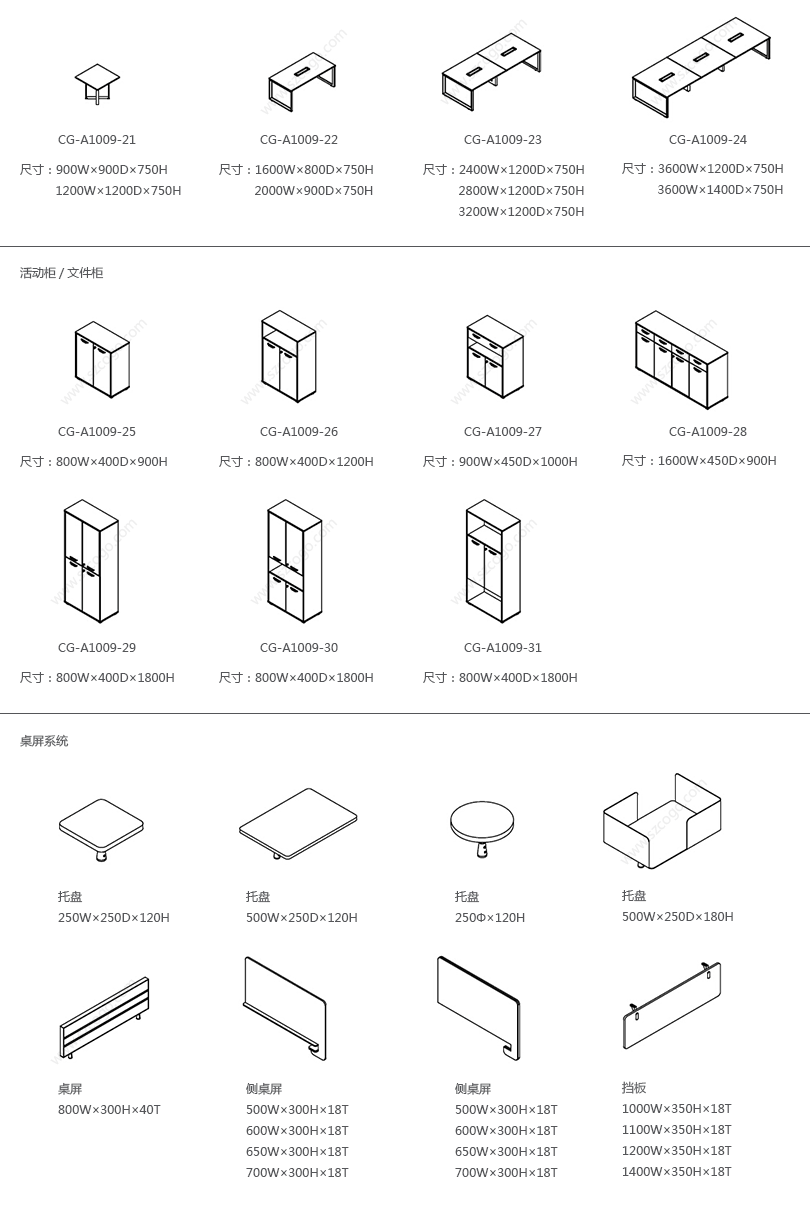 CG-A1009-21
尺寸：900W×900D×750H
1200W×1200D×750H

CG-A1009-22
尺寸：1600W×800D×750H
2000W×900D×750H

CG-A1009-23
尺寸：2400W×1200D×750H
2800W×1200D×750H
3200W×1200D×750H

CG-A1009-24
尺寸：3600W×1200D×750H
3600W×1400D×750H

活动柜 / 文件柜

CG-A1009-25
尺寸：800W×400D×900H

CG-A1009-26
尺寸：800W×400D×1200H

CG-A1009-27
尺寸：900W×450D×1000H

CG-A1009-28
尺寸：1600W×450D×900H

CG-A1009-29
尺寸：800W×400D×1800H

CG-A1009-30
尺寸：800W×400D×1800H

CG-A1009-31
尺寸：800W×400D×1800H

桌屏系统

托盘
250W×250D×120H

托盘
500W×250D×120H

托盘
250Φ×120H

托盘
500W×250D×180H

桌屏
800W×300H×40T

侧桌屏
500W×300H×18T
600W×300H×18T
650W×300H×18T
700W×300H×18T

侧桌屏
500W×300H×18T
600W×300H×18T
650W×300H×18T
700W×300H×18T

挡板
1000W×350H×18T
1100W×350H×18T
1200W×350H×18T
1400W×350H×18T